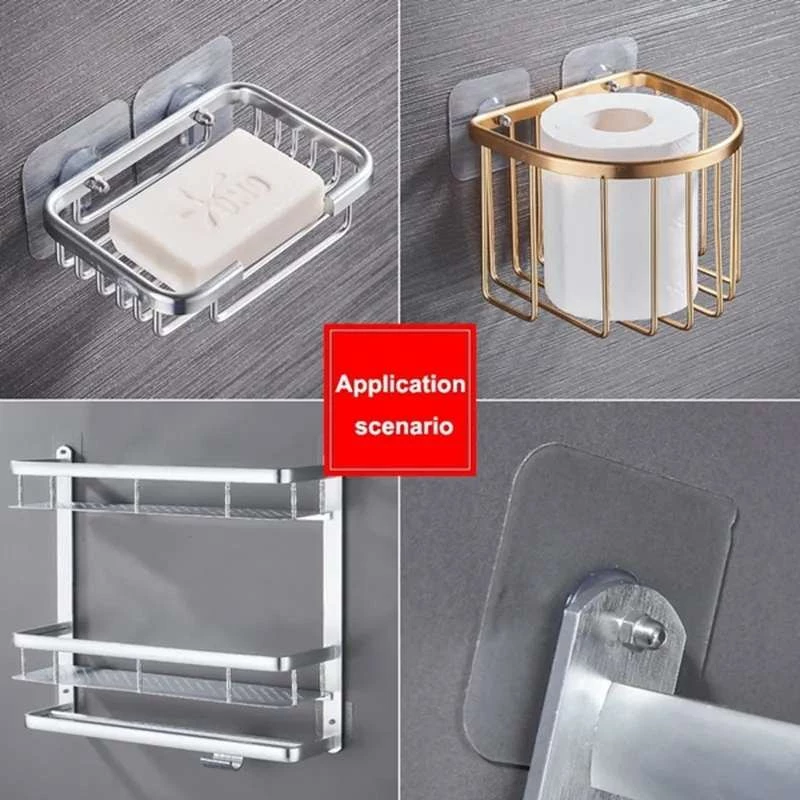 Application scenario